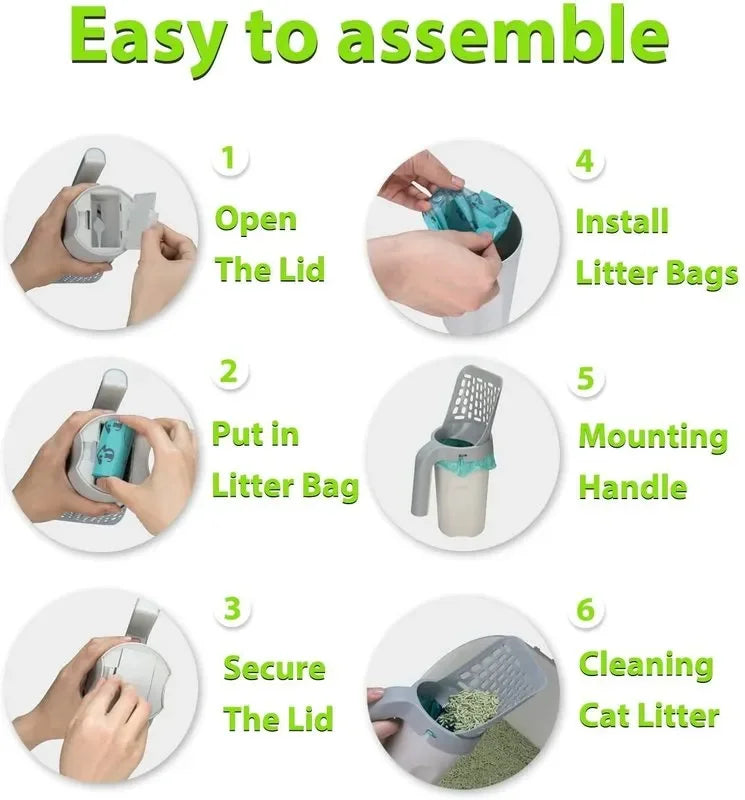 Easy to assemble

1
Open
The Lid

2
Put in
Litter Bag

3
Secure
The Lid

4
Install
Litter Bags

5
Mounting
Handle

6
Cleaning
Cat Litter